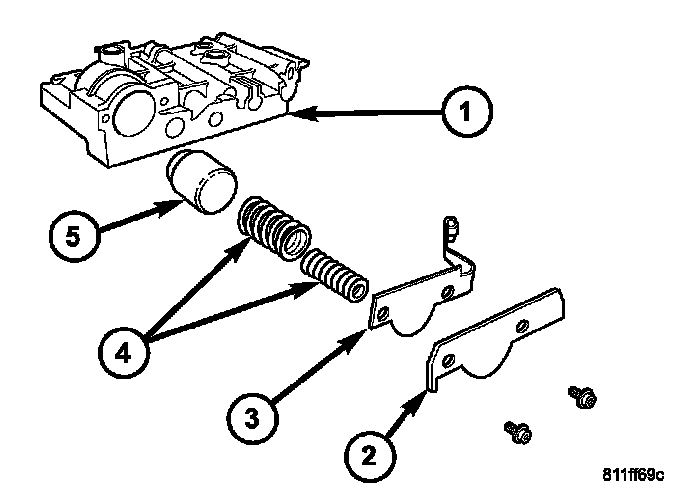 1
5
4
3
2
811ff69c