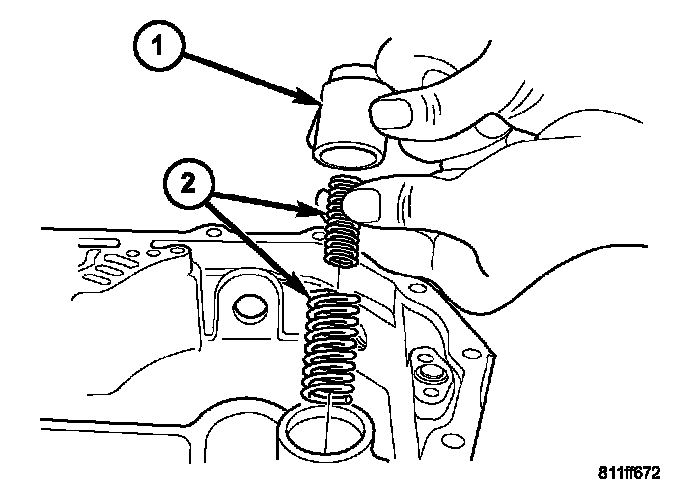 1
2
811ff672