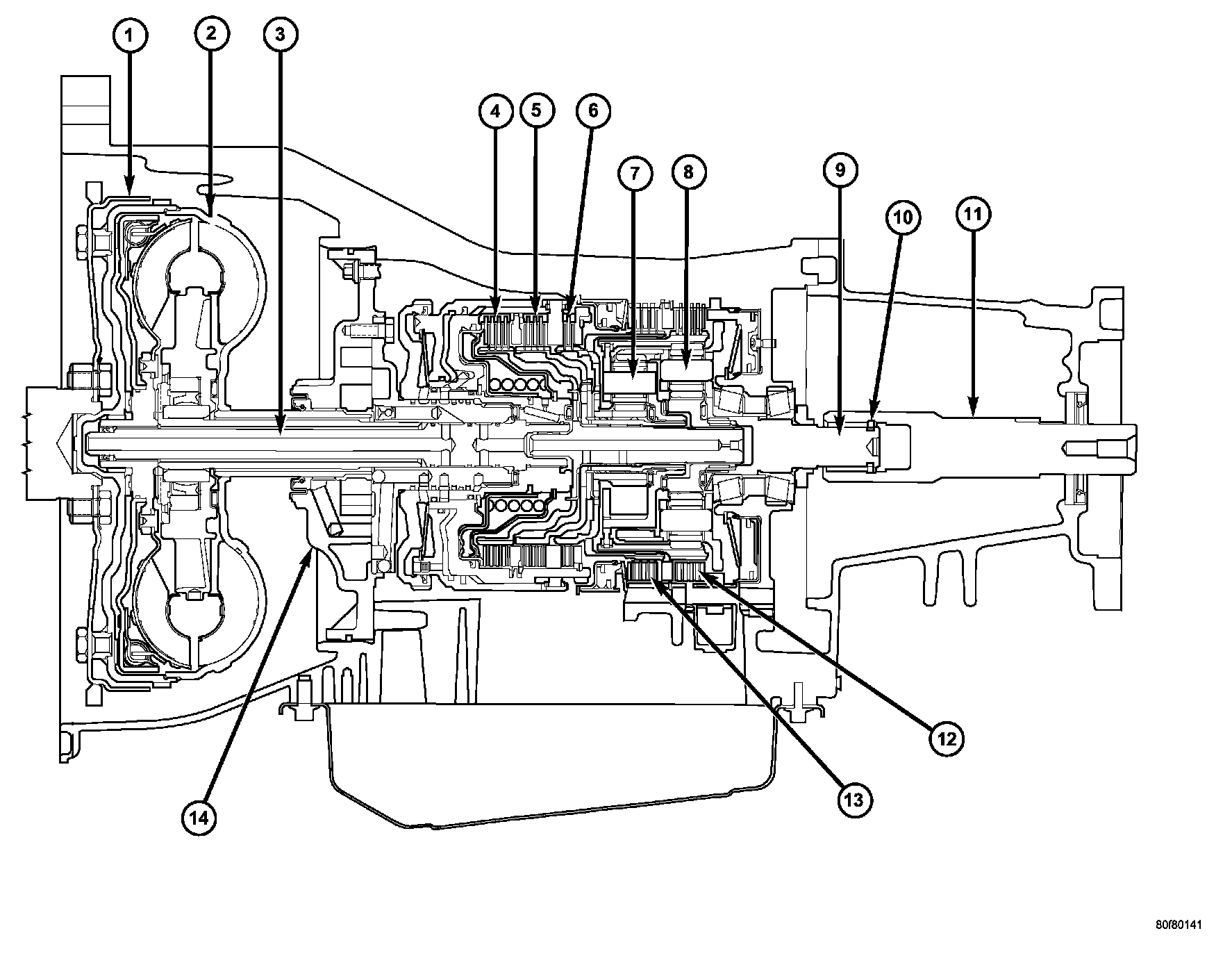 1
2
3
4
5
6
7
8
9
10
11
12
13
14
80f80141