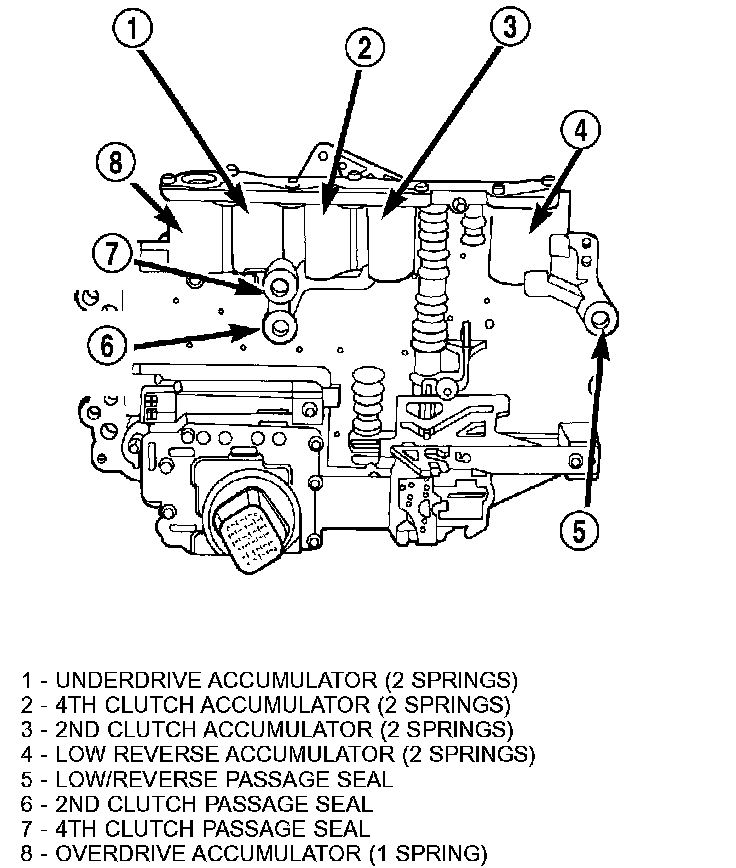 1
2
3
4
8
7
6
5

1 - UNDERDRIVE ACCUMULATOR (2 SPRINGS)
2 - 4TH CLUTCH ACCUMULATOR (2 SPRINGS)
3 - 2ND CLUTCH ACCUMULATOR (2 SPRINGS)
4 - LOW REVERSE ACCUMULATOR (2 SPRINGS)
5 - LOW/REVERSE PASSAGE SEAL
6 - 2ND CLUTCH PASSAGE SEAL
7 - 4TH CLUTCH PASSAGE SEAL
8 - OVERDRIVE ACCUMULATOR (1 SPRING)