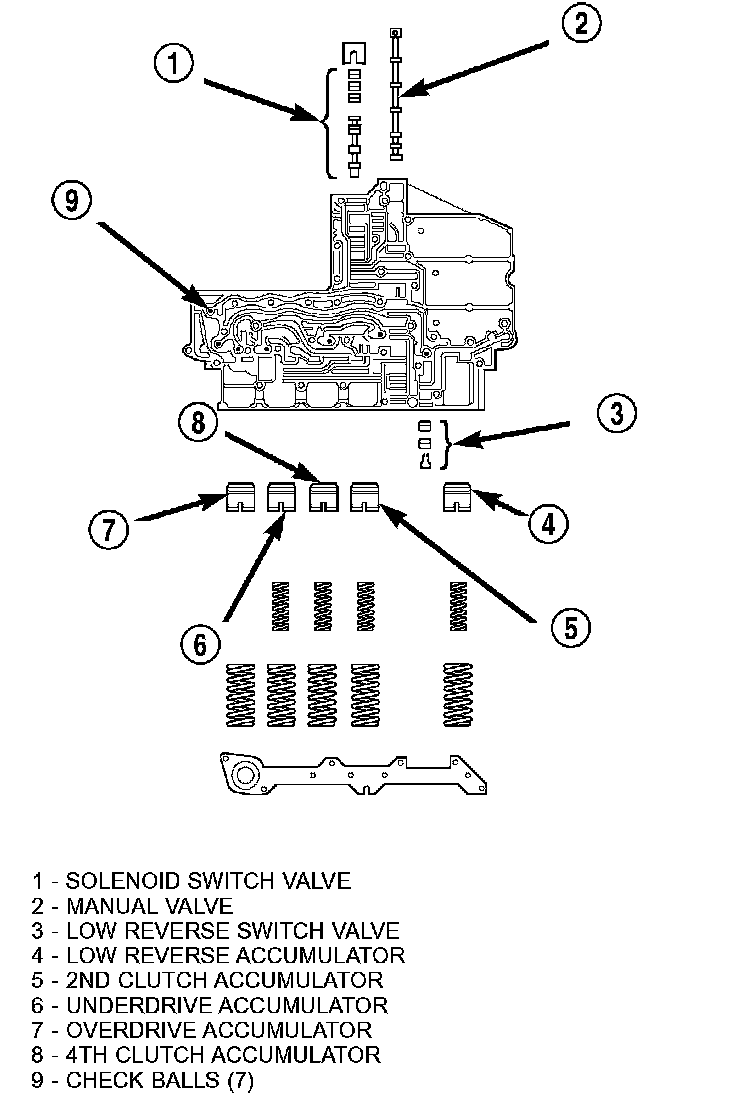 1
2
9
3
8
7
4
6
5

1 - SOLENOID SWITCH VALVE
2 - MANUAL VALVE
3 - LOW REVERSE SWITCH VALVE
4 - LOW REVERSE ACCUMULATOR
5 - 2ND CLUTCH ACCUMULATOR
6 - UNDERDRIVE ACCUMULATOR
7 - OVERDRIVE ACCUMULATOR
8 - 4TH CLUTCH ACCUMULATOR
9 - CHECK BALLS (7)