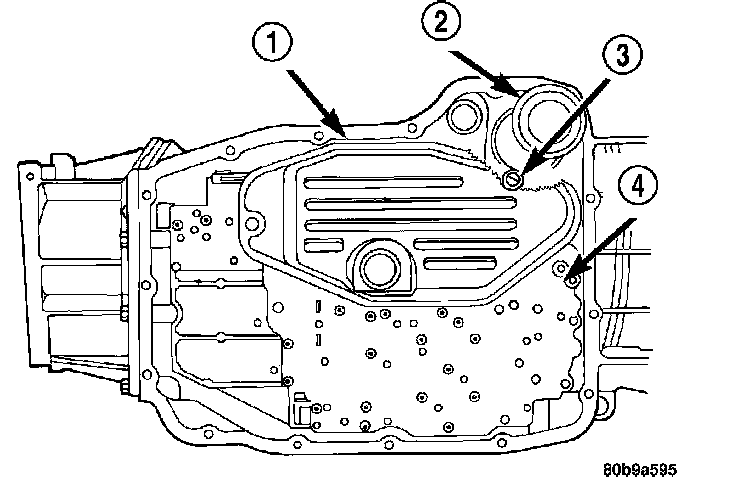 1
2
3
4
80b9a595