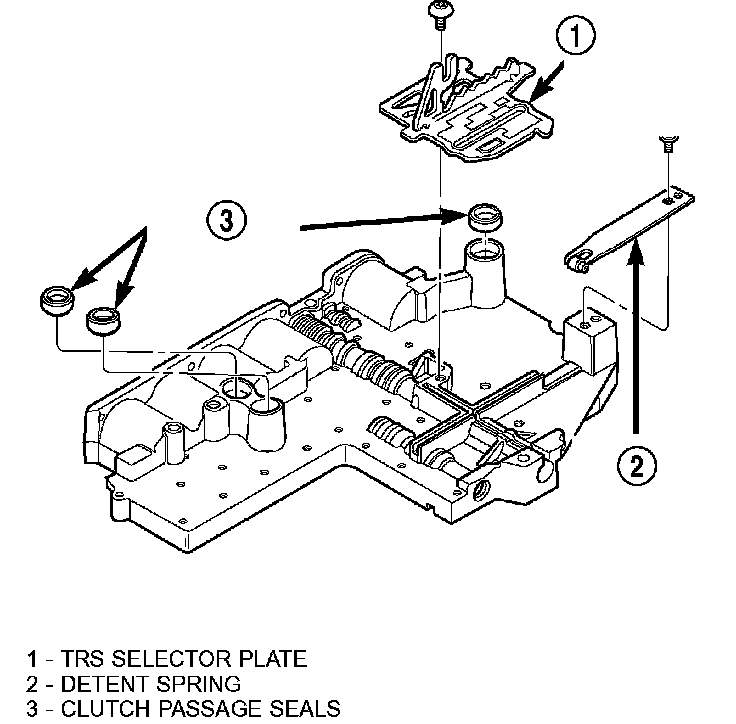 1

3

2

1 - TRS SELECTOR PLATE
2 - DETENT SPRING
3 - CLUTCH PASSAGE SEALS