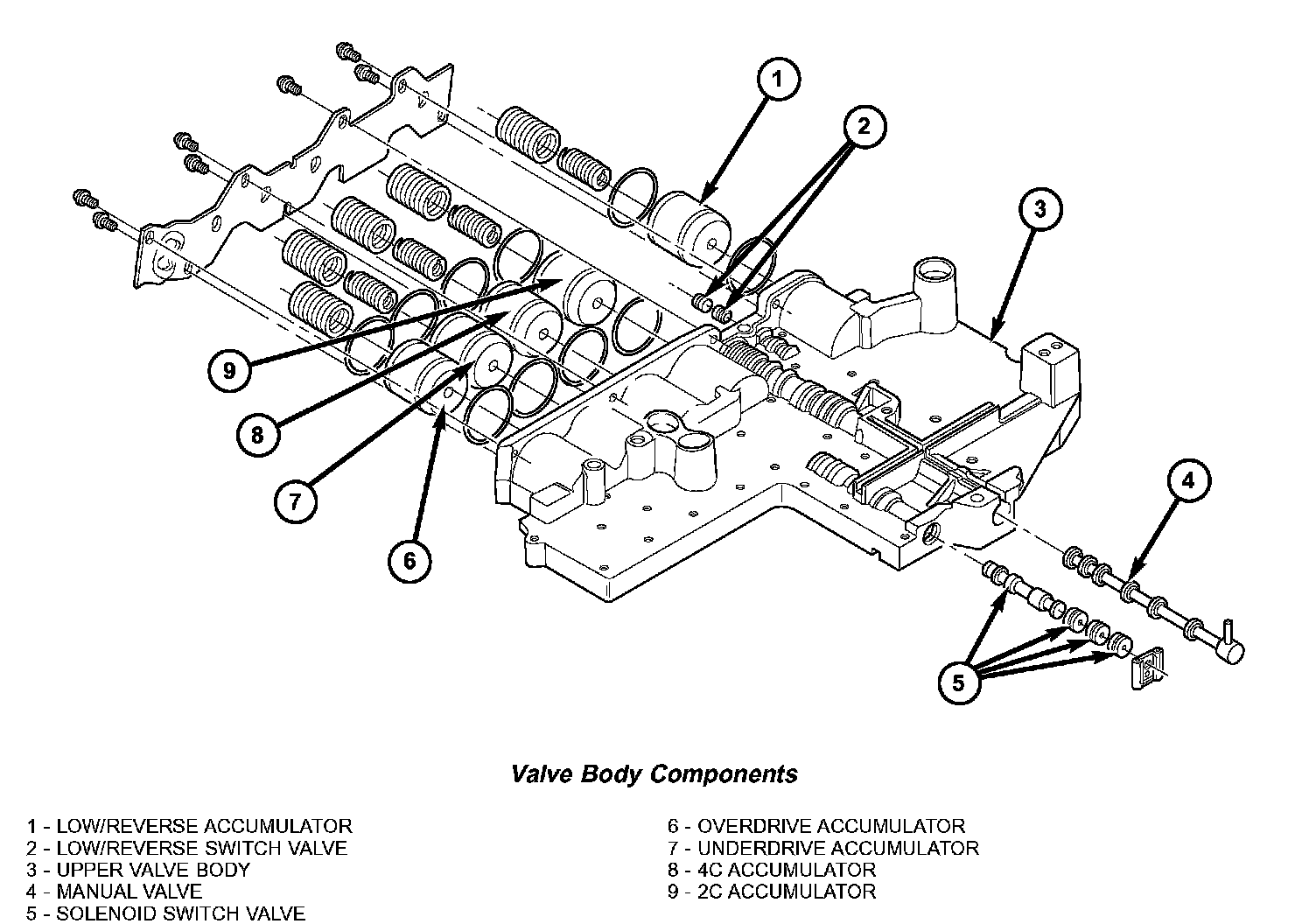 1
2
3
9
8
7
6
4
5

Valve Body Components

1 - LOW/REVERSE ACCUMULATOR
2 - LOW/REVERSE SWITCH VALVE
3 - UPPER VALVE BODY
4 - MANUAL VALVE
5 - SOLENOID SWITCH VALVE

6 - OVERDRIVE ACCUMULATOR
7 - UNDERDRIVE ACCUMULATOR
8 - 4C ACCUMULATOR
9 - 2C ACCUMULATOR