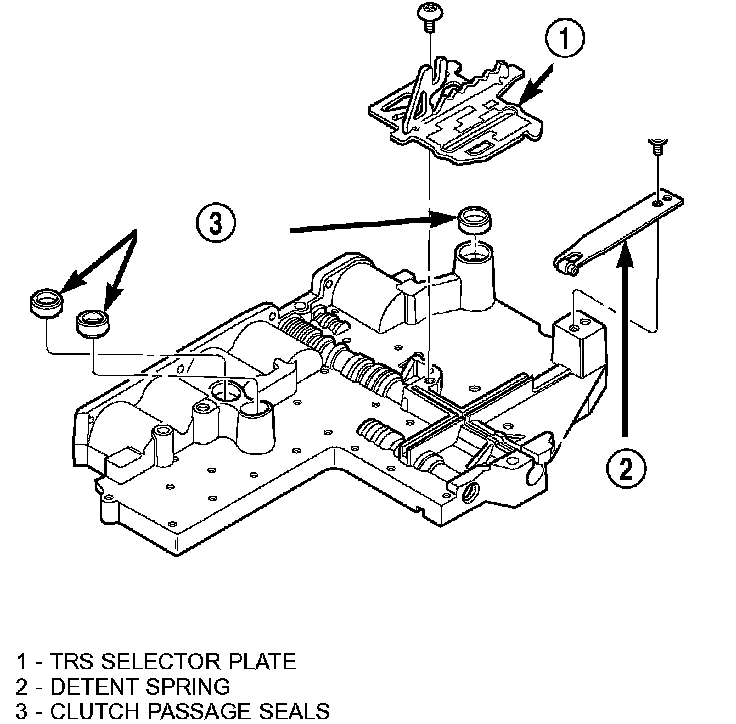 1

3

2

1 - TRS SELECTOR PLATE
2 - DETENT SPRING
3 - CLUTCH PASSAGE SEALS