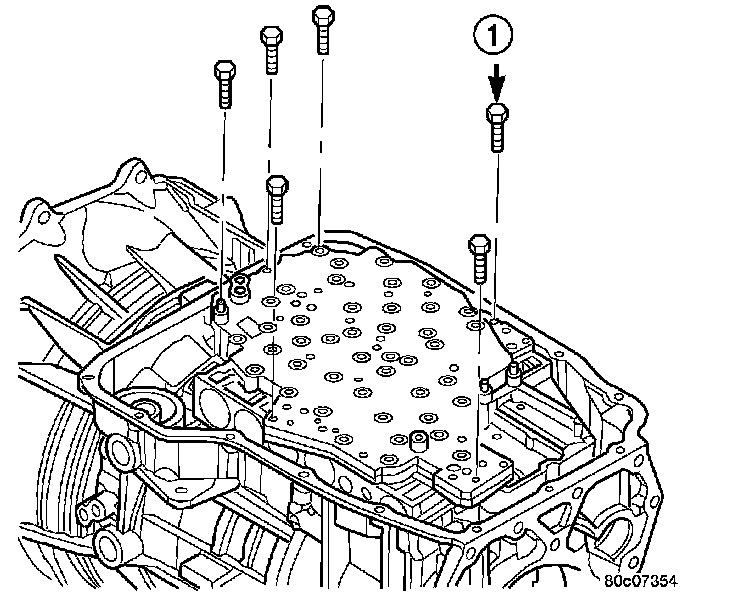 1
80c07354