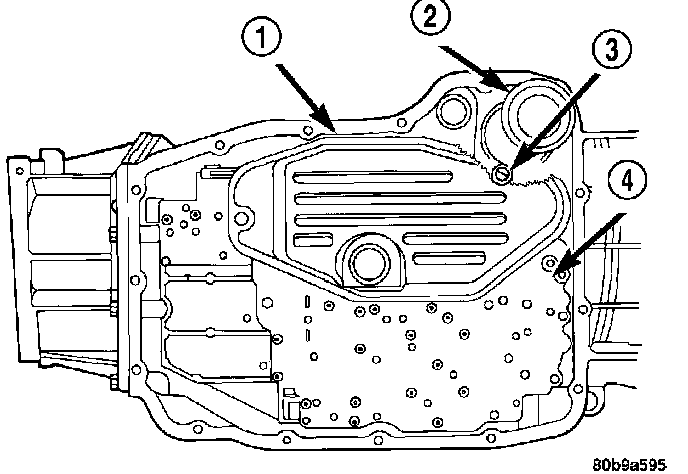 1
2
3
4
80b9a595