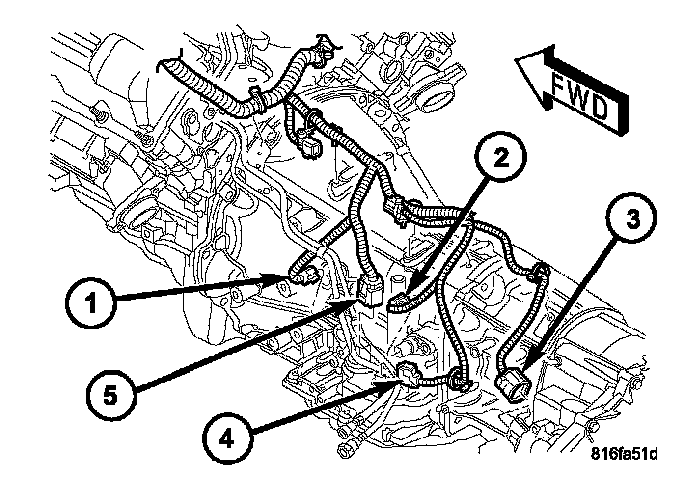 FWD
2
3
1
5
4
816fa51d