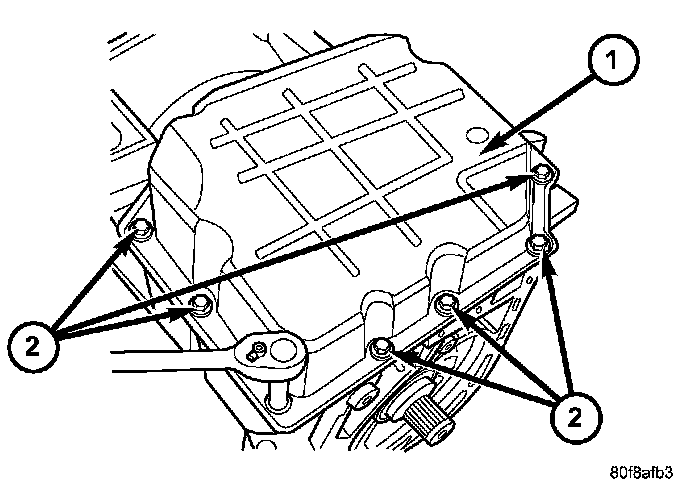 1

2

2

80f8afb3