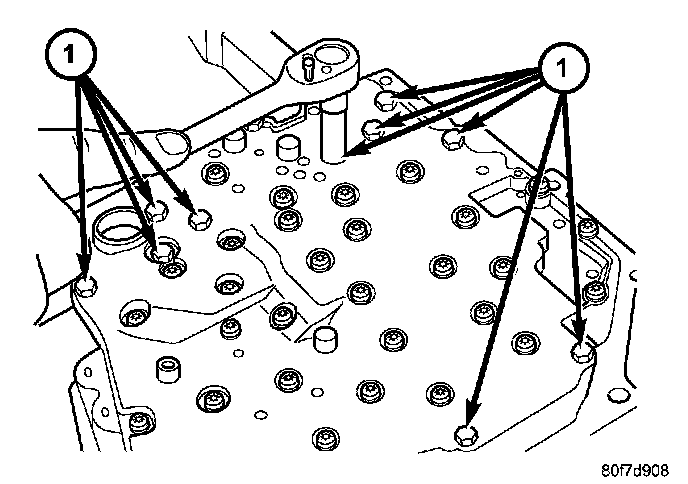 1
1
80f7d908