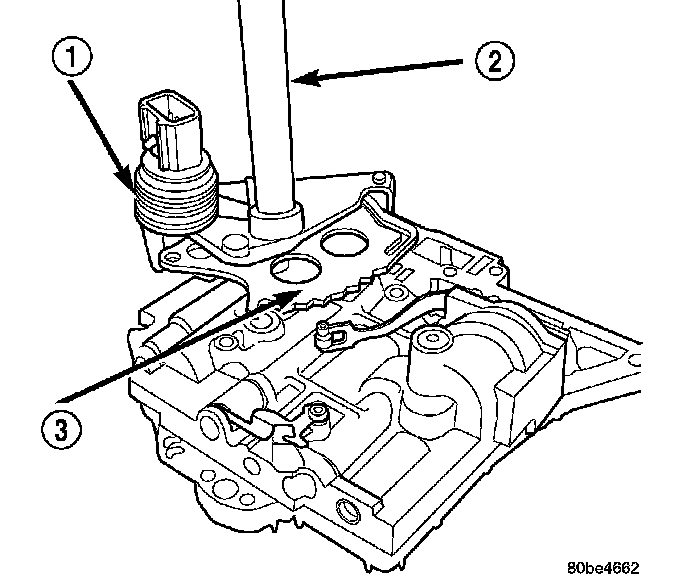 1
2
3
80be4662