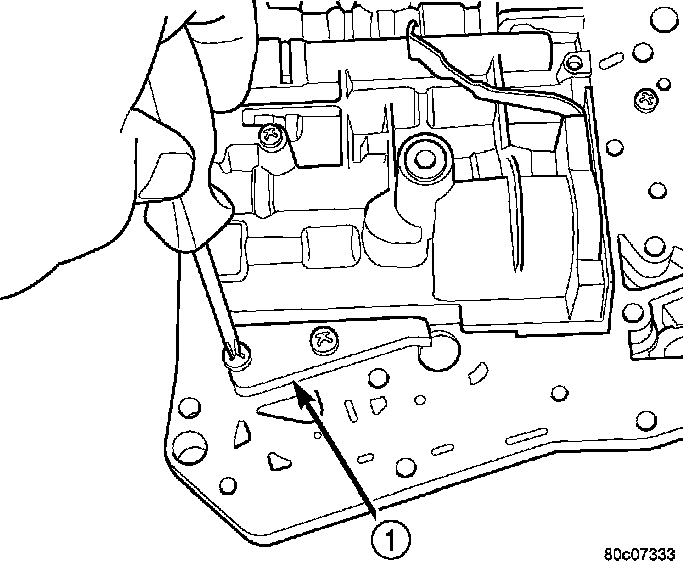 1
80c07333