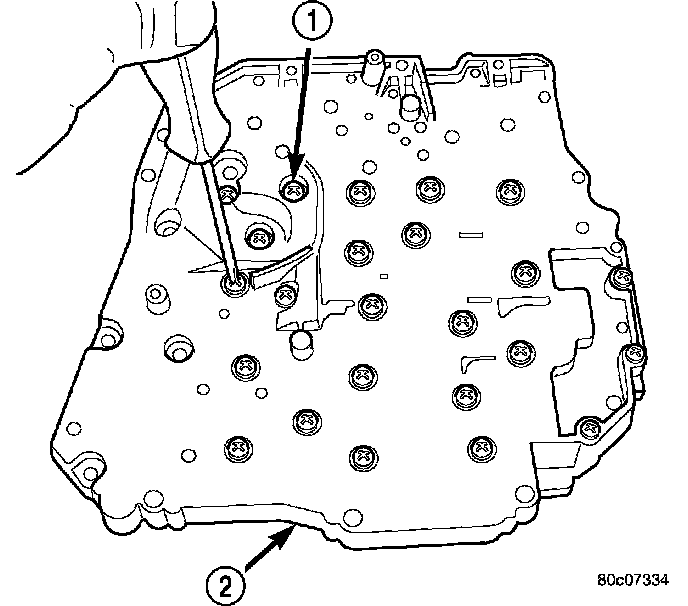 1

2

80c07334