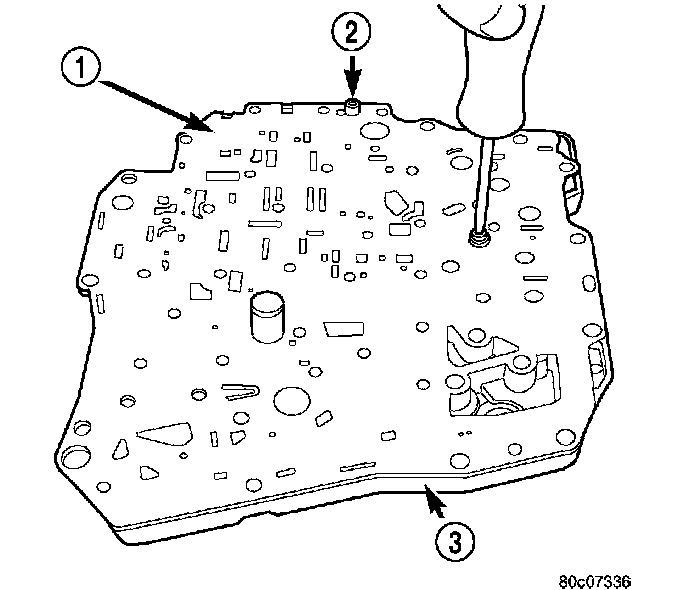 1

2

3

80c07336