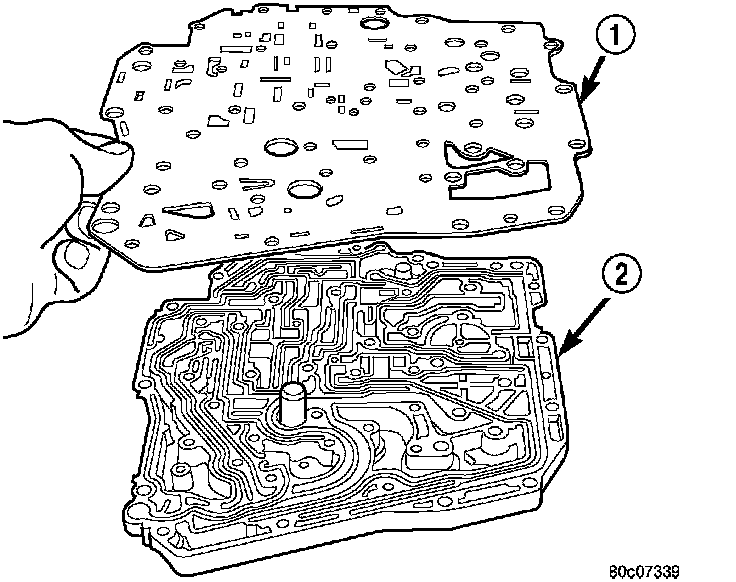 1
2
80c07339