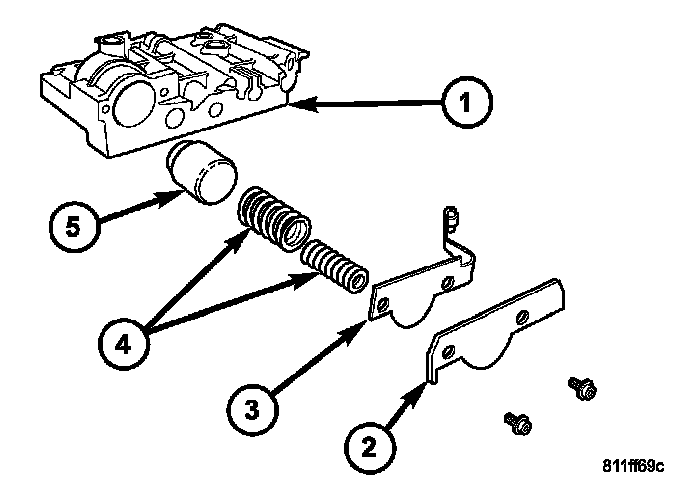 1
5
4
3
2
811ff69c