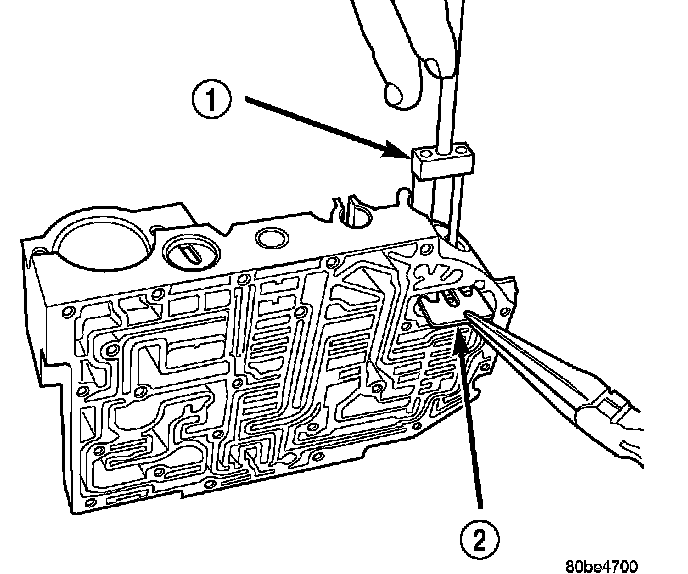 1

2

80be4700