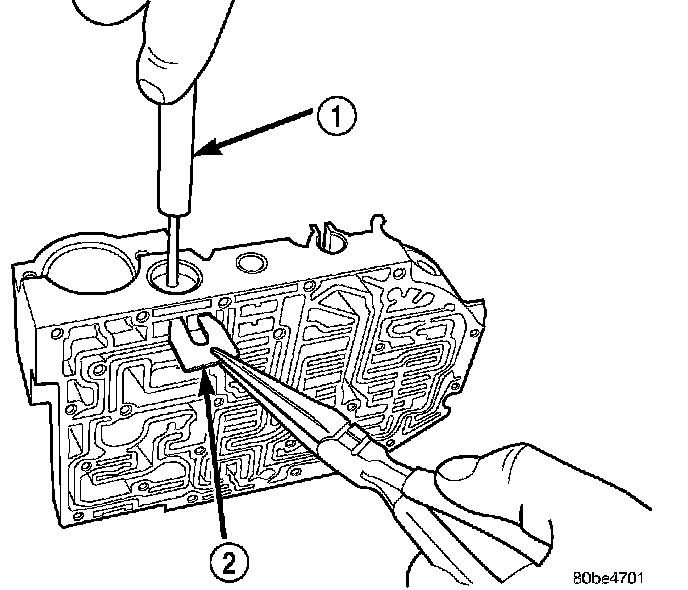 1

2

80be4701