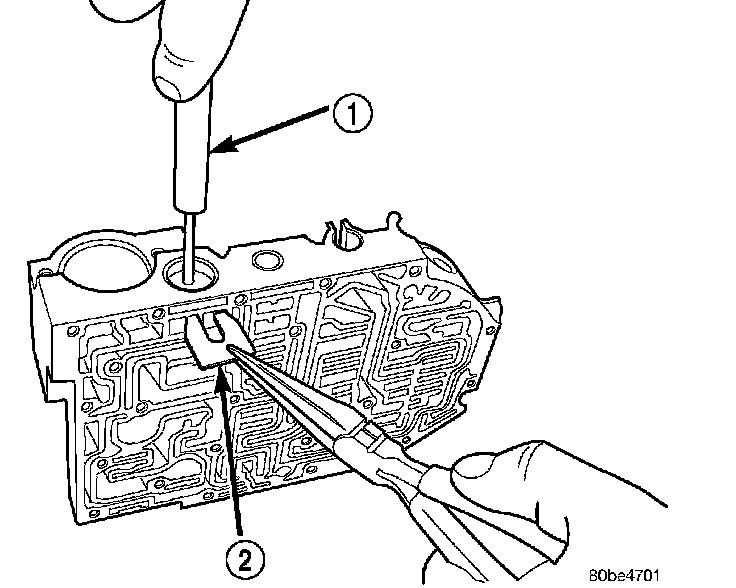 1

2

80be4701