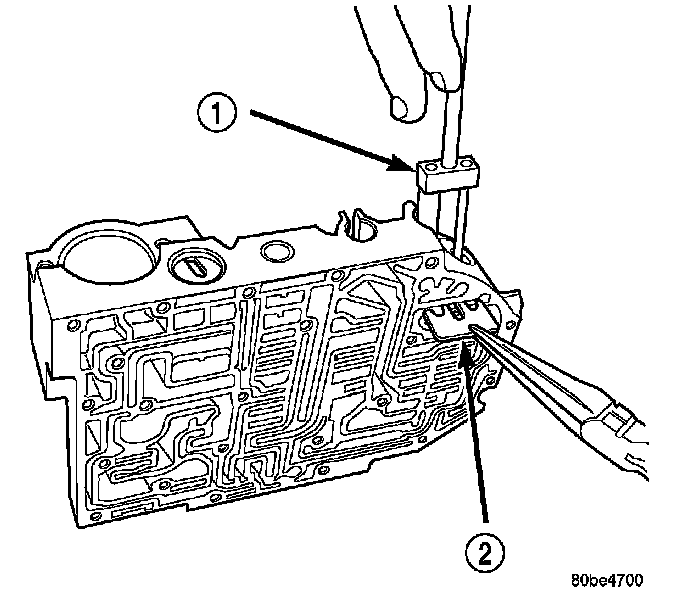 1
2
80be4700