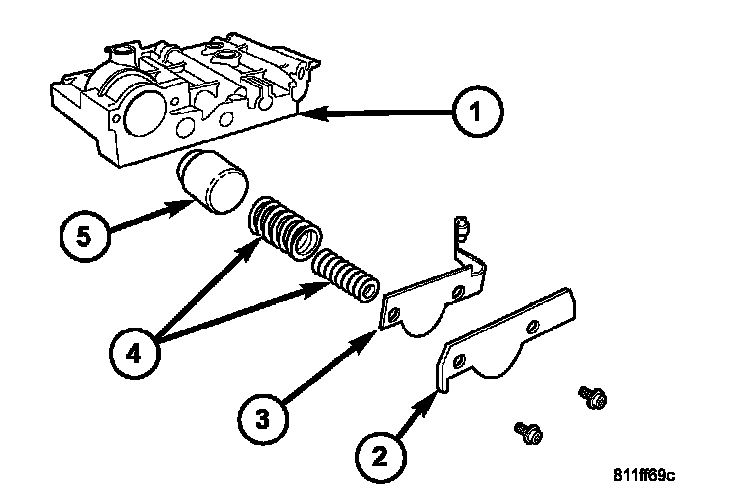 1
5
4
3
2
811ff69c