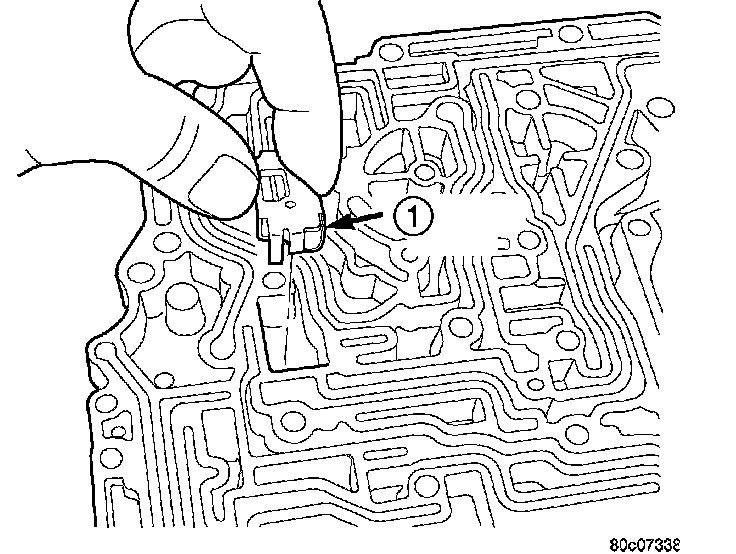 1

80c07338