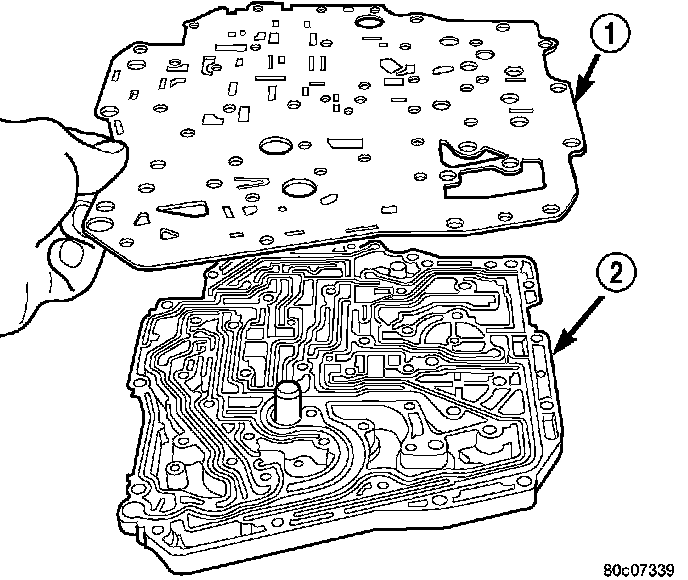 1

2

80c07339