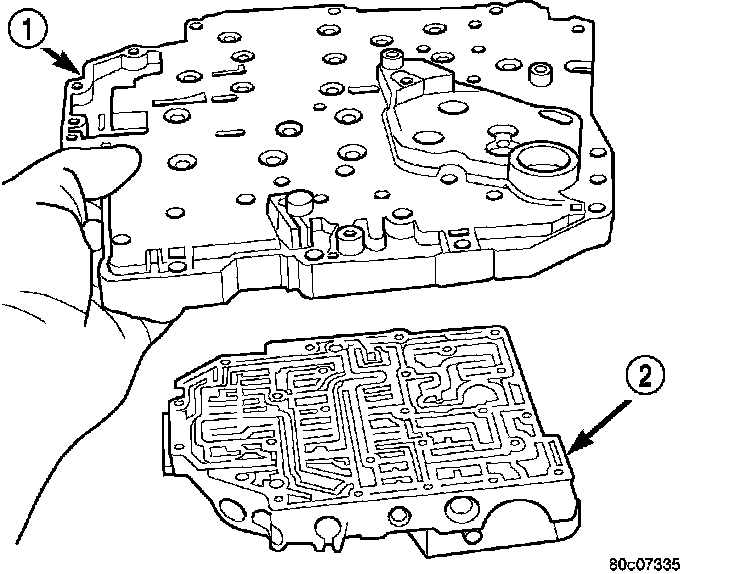 1

2

80c07335