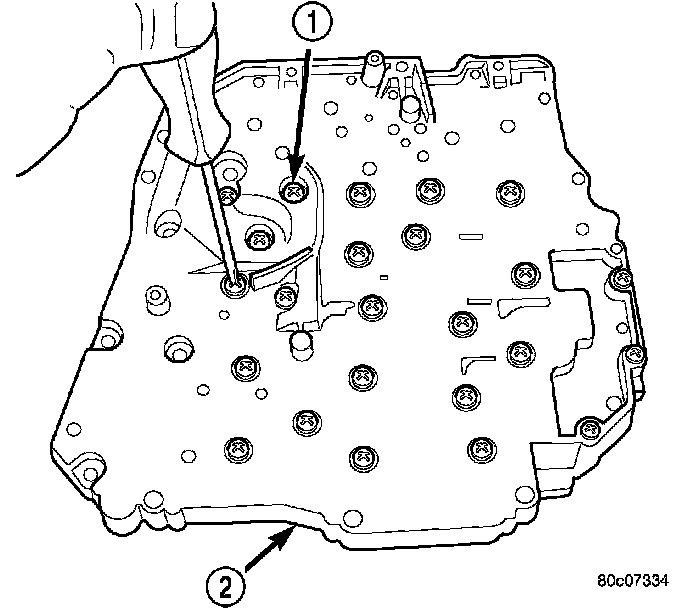 1

2

80c07334