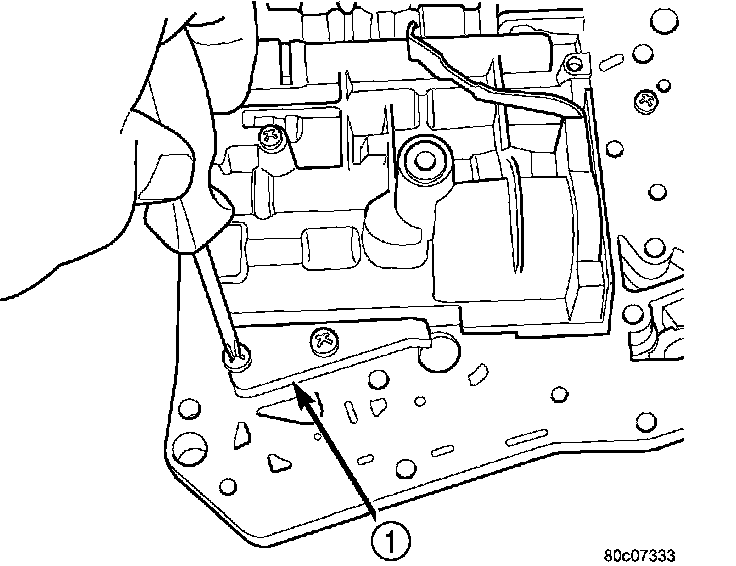 1

80c07333