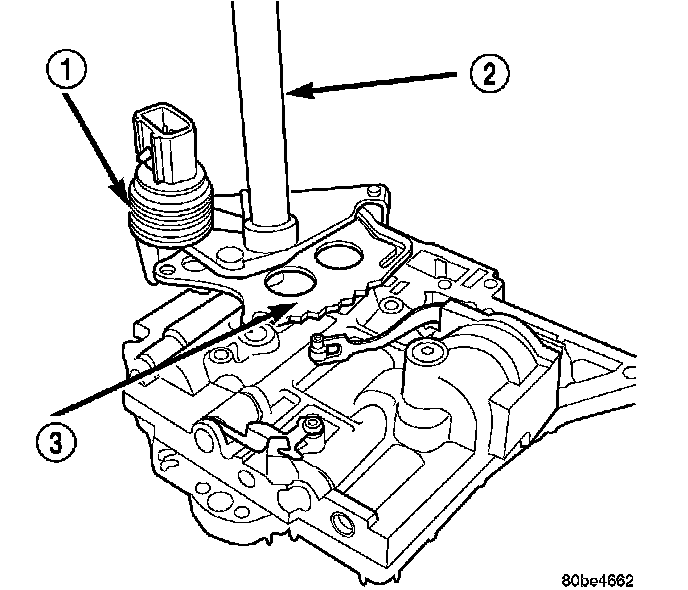 1
2
3
80be4662