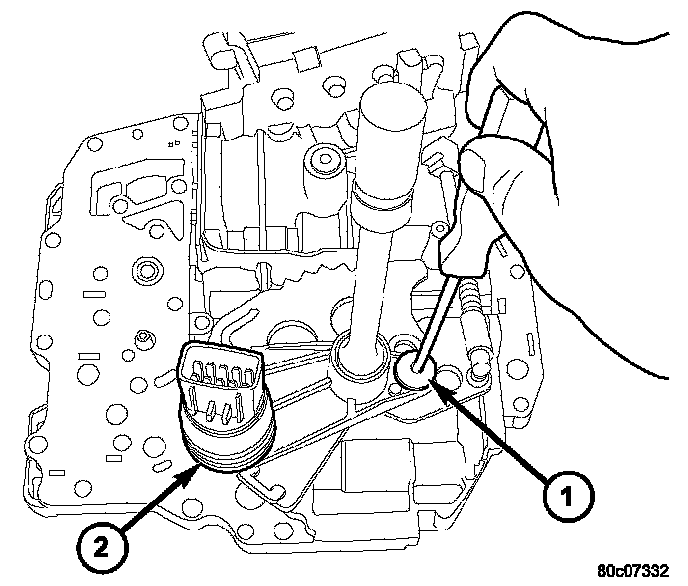 1
2
80c07332