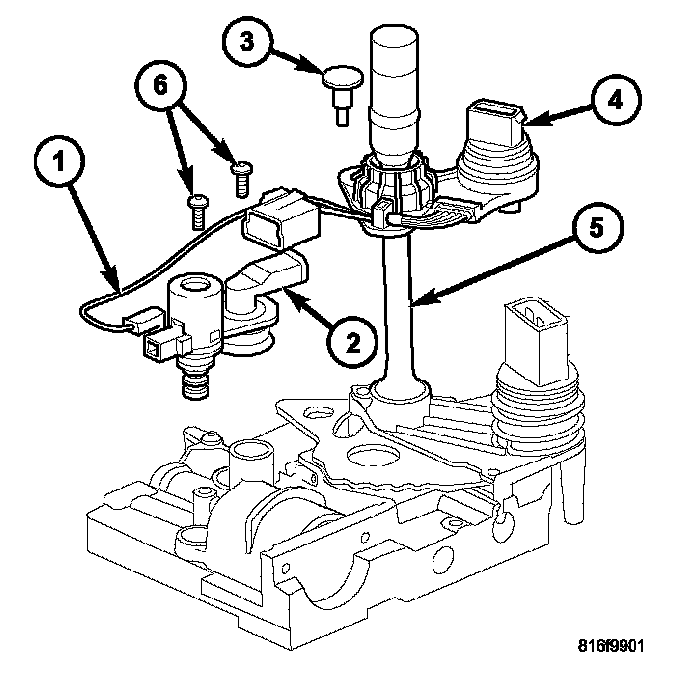 3
6
4
1
5
2
816f9901