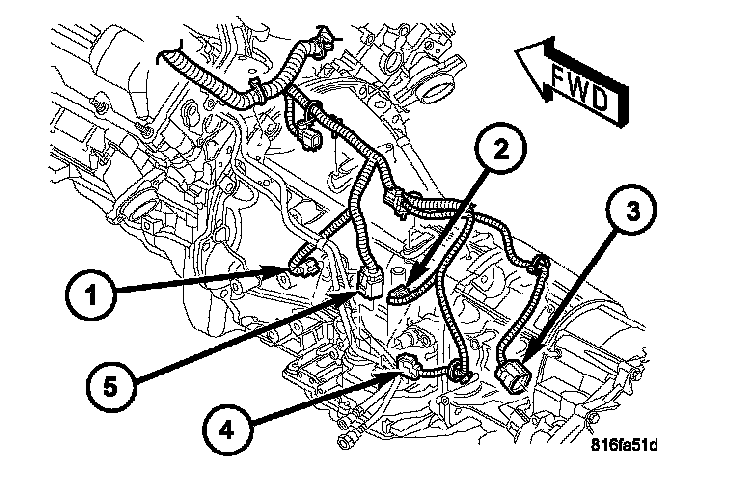 FWD

2

3

1

5

4

816fa51d