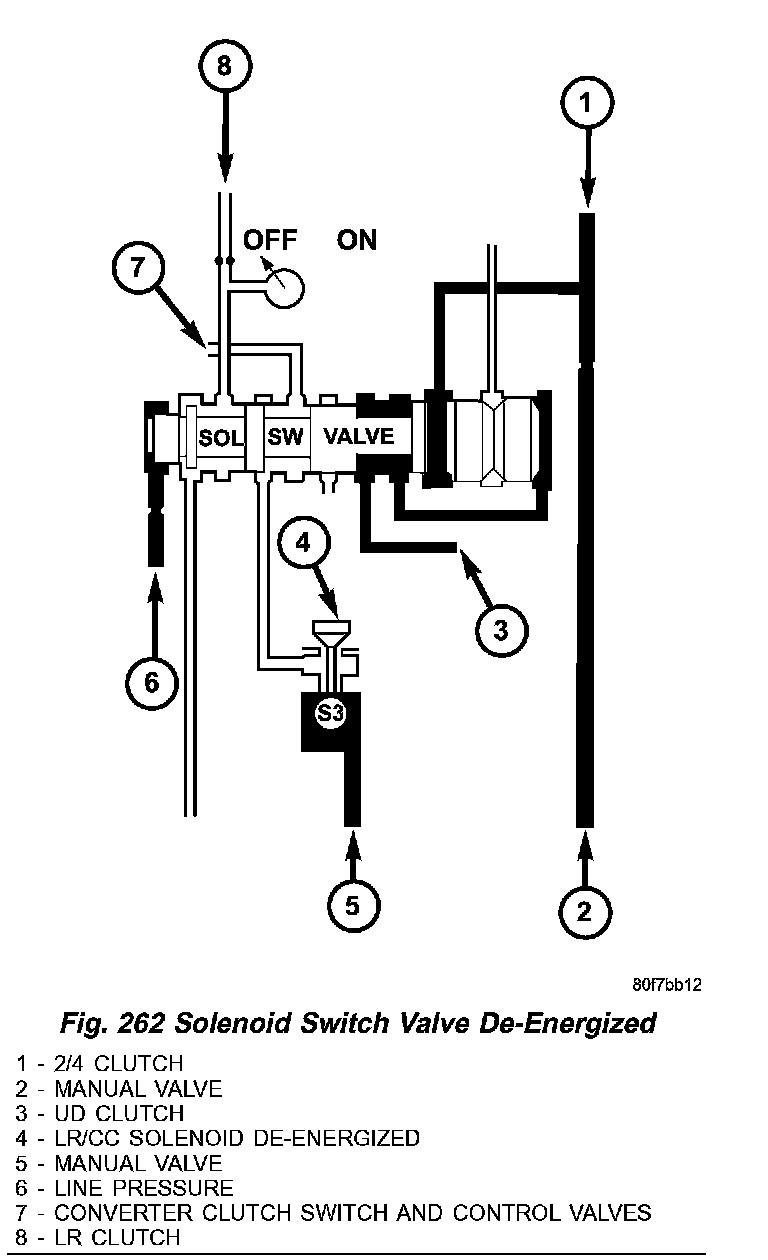 8

1

OFF ON

7

SOL SW VALVE

4

3

6

S3

5

2

80f7bb12

Fig. 262 Solenoid Switch Valve De-Energized

1 - 2/4 CLUTCH
2 - MANUAL VALVE
3 - UD CLUTCH
4 - LR/CC SOLENOID DE-ENERGIZED
5 - MANUAL VALVE
6 - LINE PRESSURE
7 - CONVERTER CLUTCH SWITCH AND CONTROL VALVES
8 - LR CLUTCH