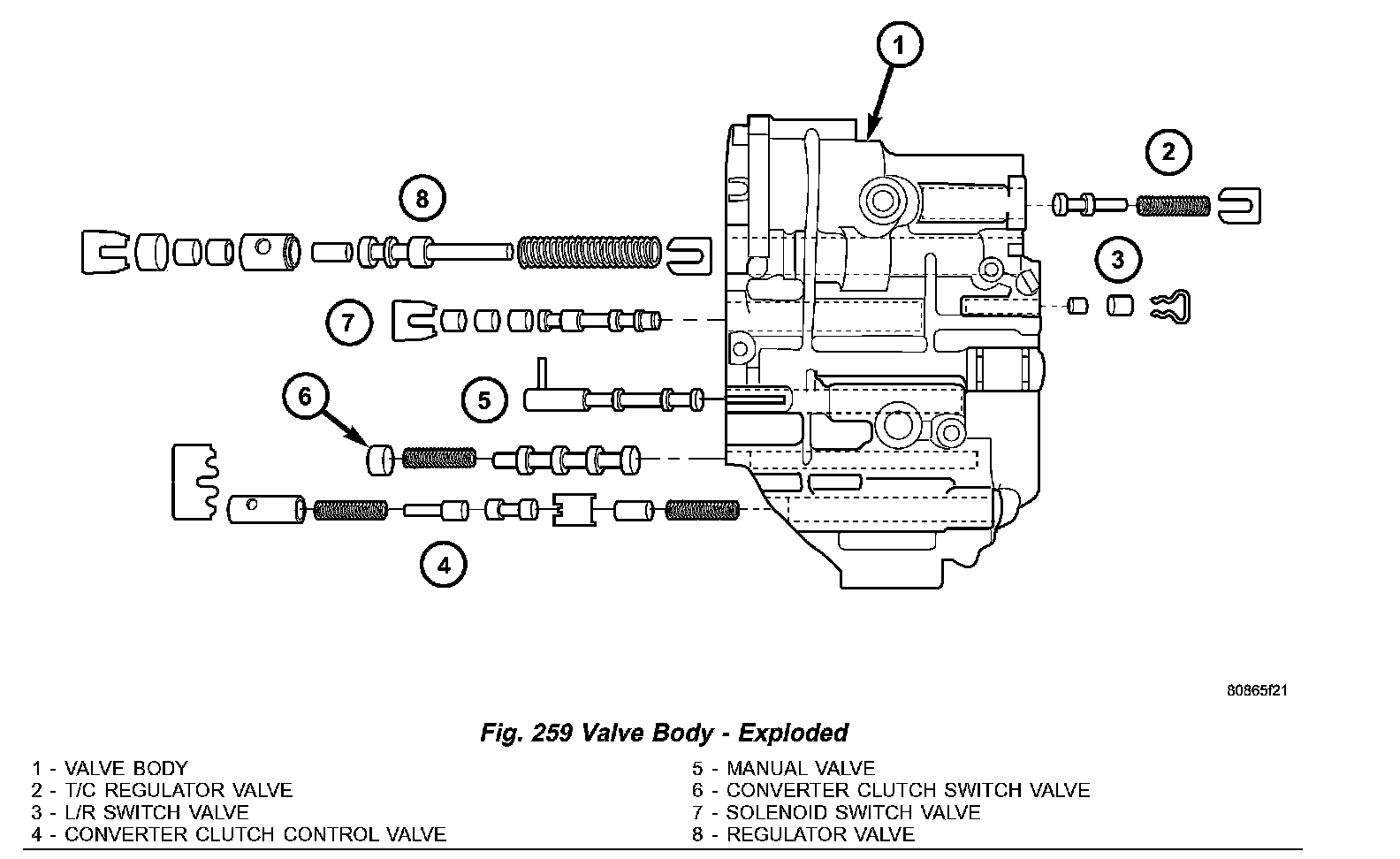 1

2

8

3

7

5

6

4

80865f21

Fig. 259 Valve Body - Exploded

1 - VALVE BODY
2 - T/C REGULATOR VALVE
3 - L/R SWITCH VALVE
4 - CONVERTER CLUTCH CONTROL VALVE

5 - MANUAL VALVE
6 - CONVERTER CLUTCH SWITCH VALVE
7 - SOLENOID SWITCH VALVE
8 - REGULATOR VALVE