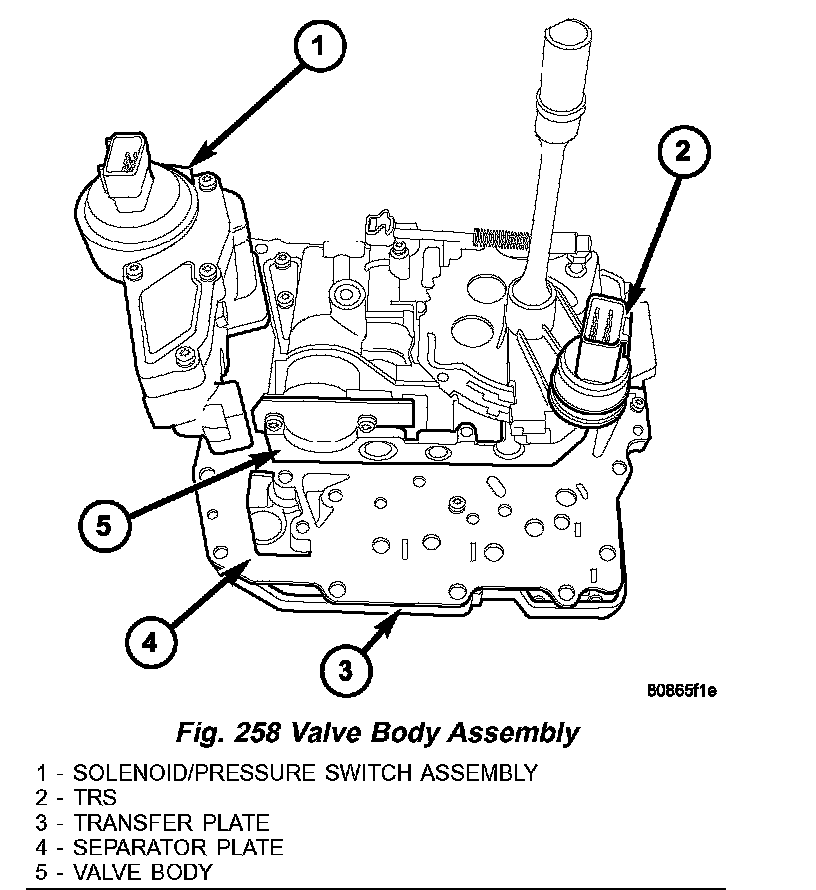 1

2

5

4

3

80865f1e

Fig. 258 Valve Body Assembly

1 - SOLENOID/PRESSURE SWITCH ASSEMBLY
2 - TRS
3 - TRANSFER PLATE
4 - SEPARATOR PLATE
5 - VALVE BODY