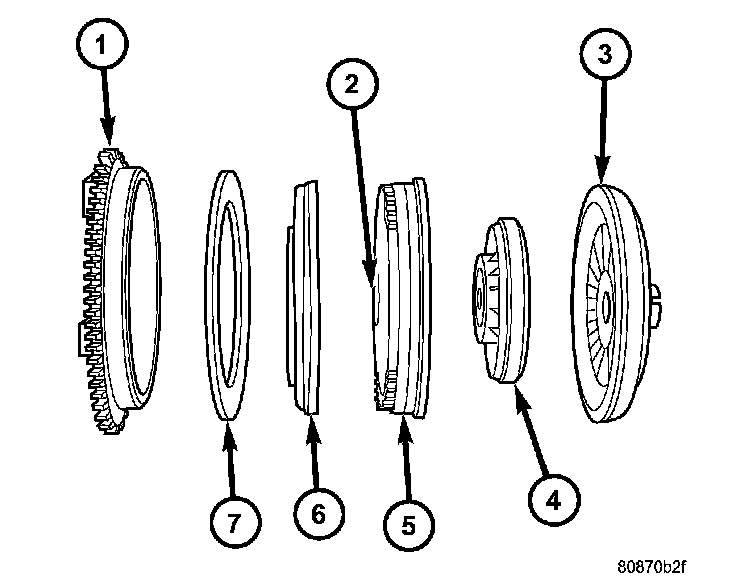 1
2
3
7
6
5
4
80870b2f