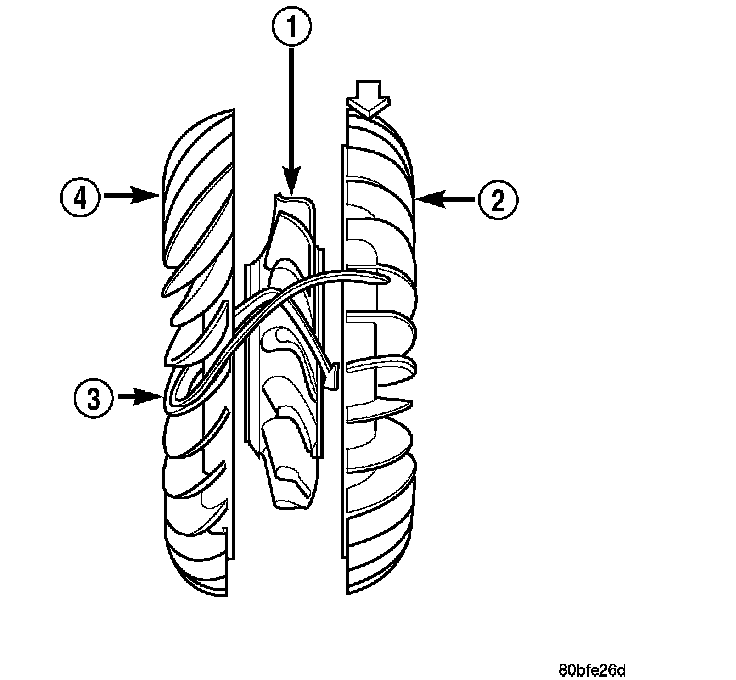 1
4
2
3
80bfe26d