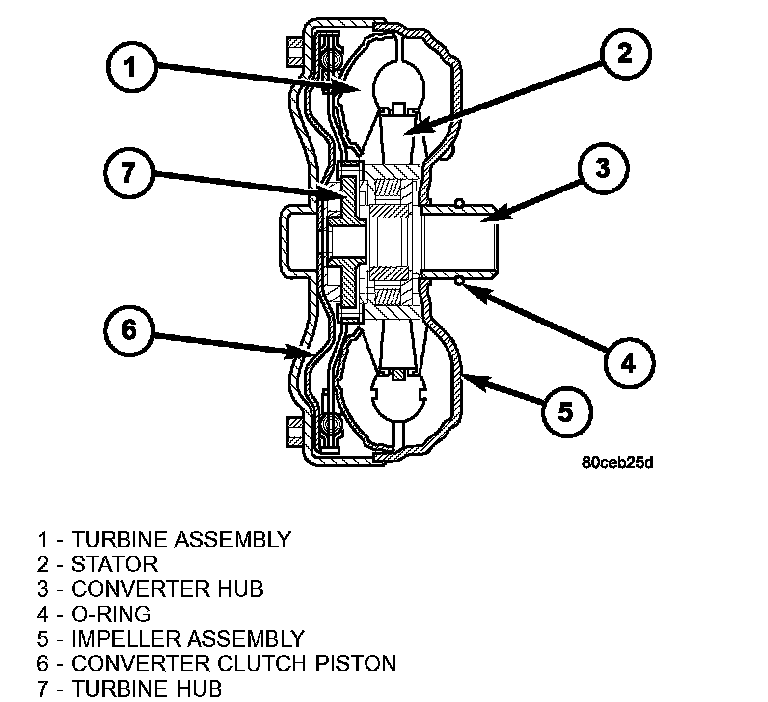 1
2
7
3
6
4
5
80ceb25d

1 - TURBINE ASSEMBLY
2 - STATOR
3 - CONVERTER HUB
4 - O-RING
5 - IMPELLER ASSEMBLY
6 - CONVERTER CLUTCH PISTON
7 - TURBINE HUB