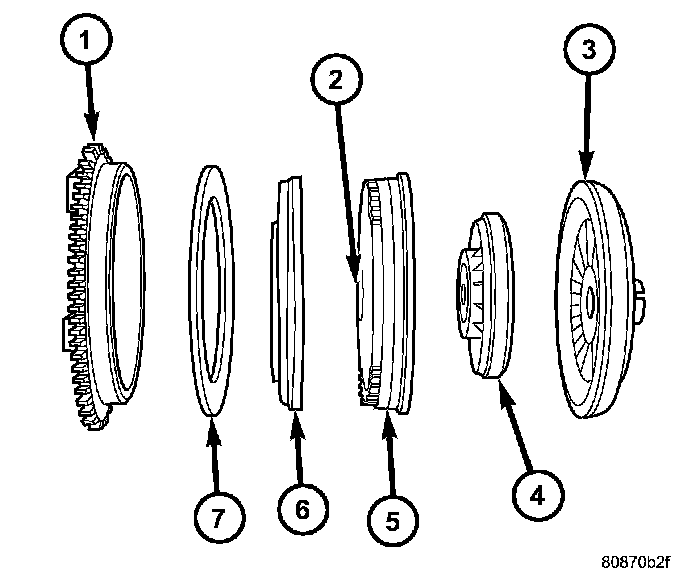 1
2
3
7
6
5
4
80870b2f