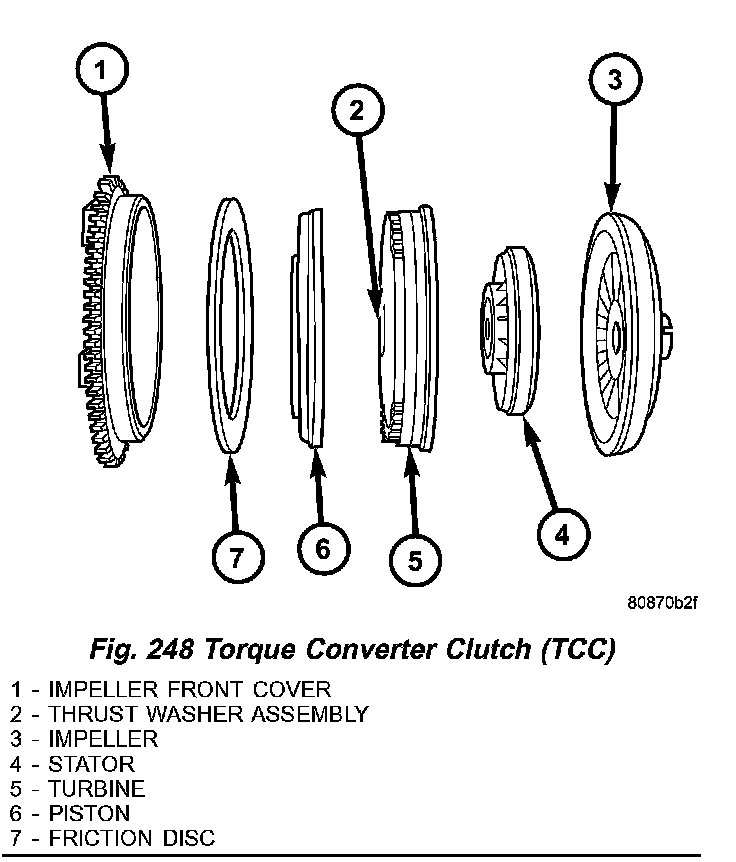 1
2
3
7
6
5
4

80870b2f

Fig. 248 Torque Converter Clutch (TCC)

1 - IMPELLER FRONT COVER
2 - THRUST WASHER ASSEMBLY
3 - IMPELLER
4 - STATOR
5 - TURBINE
6 - PISTON
7 - FRICTION DISC