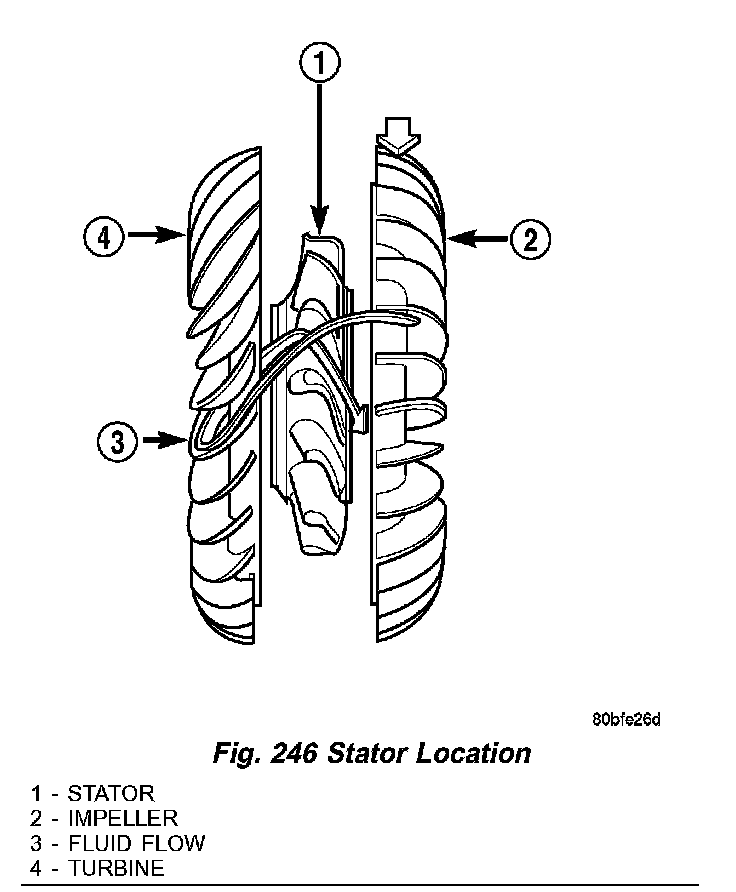 1

4

2

3

80bfe26d

Fig. 246 Stator Location

1 - STATOR
2 - IMPELLER
3 - FLUID FLOW
4 - TURBINE