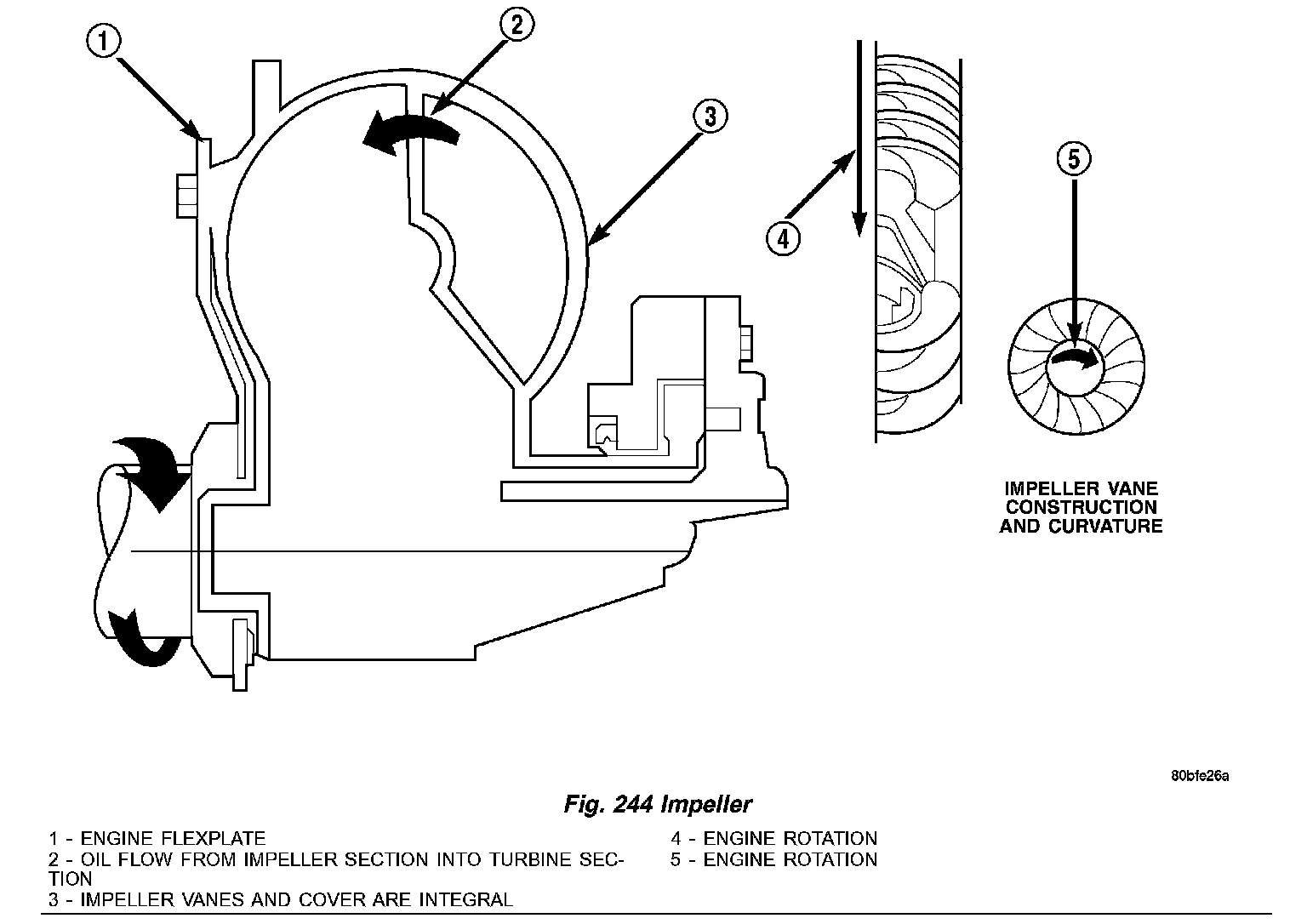 1
2
3
4
5

IMPELLER VANE CONSTRUCTION AND CURVATURE

80bfe26a

Fig. 244 Impeller

1 - ENGINE FLEXPLATE
2 - OIL FLOW FROM IMPELLER SECTION INTO TURBINE SECTION
3 - IMPELLER VANES AND COVER ARE INTEGRAL

4 - ENGINE ROTATION
5 - ENGINE ROTATION