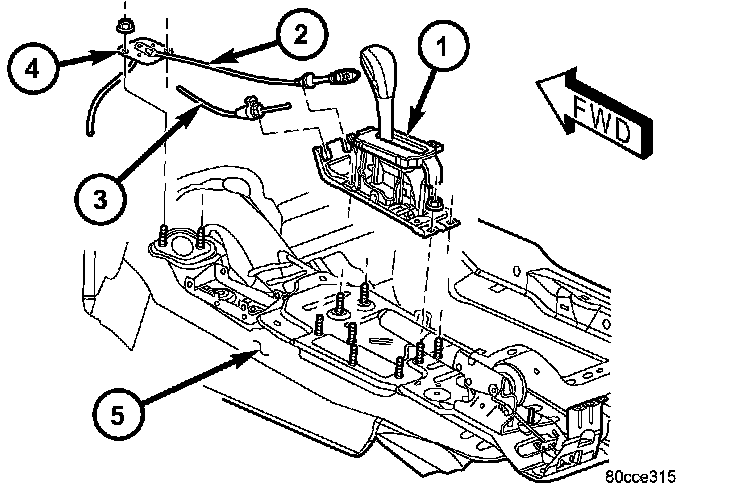 4
2
1
FWD
3
5
80cce315