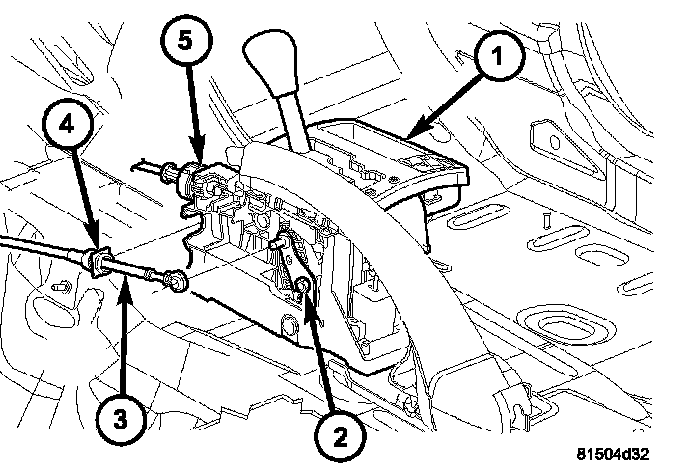 5
1
4
3
2
81504d32