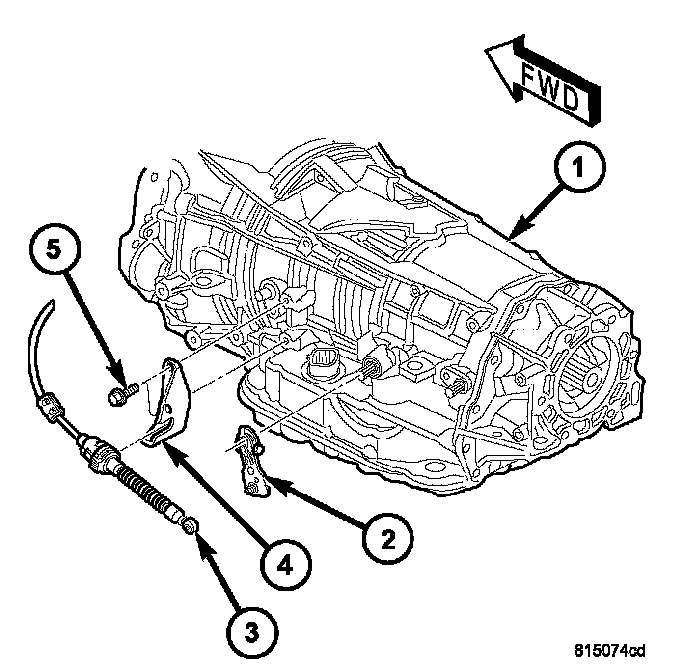 FWD

1

5

2

4

3

815074cd