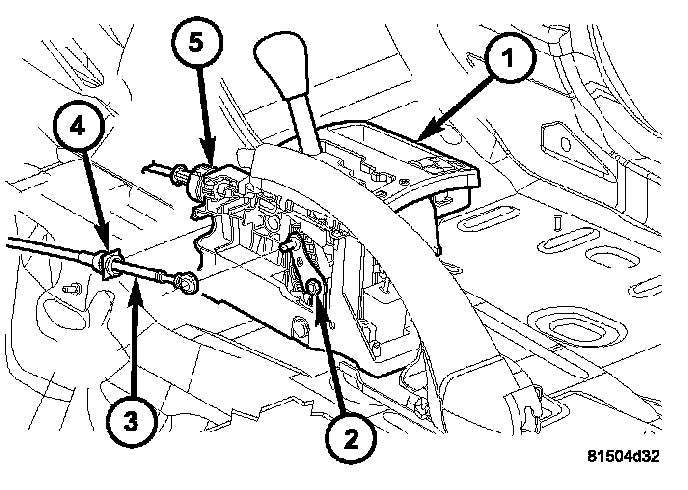 5
1
4
3
2
81504d32