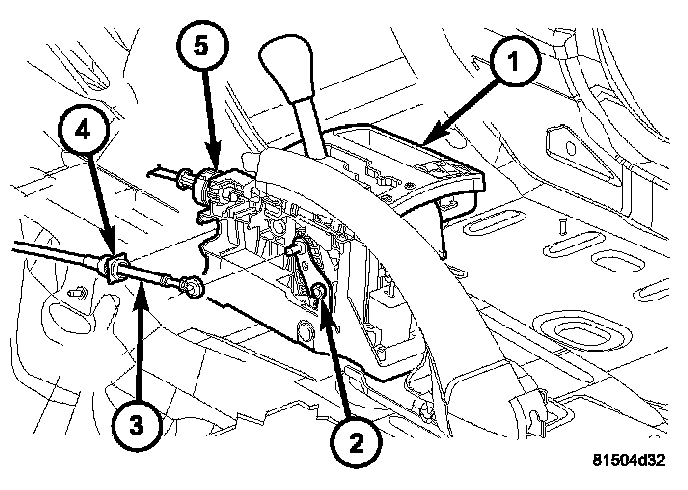 5
1
4
3
2
81504d32