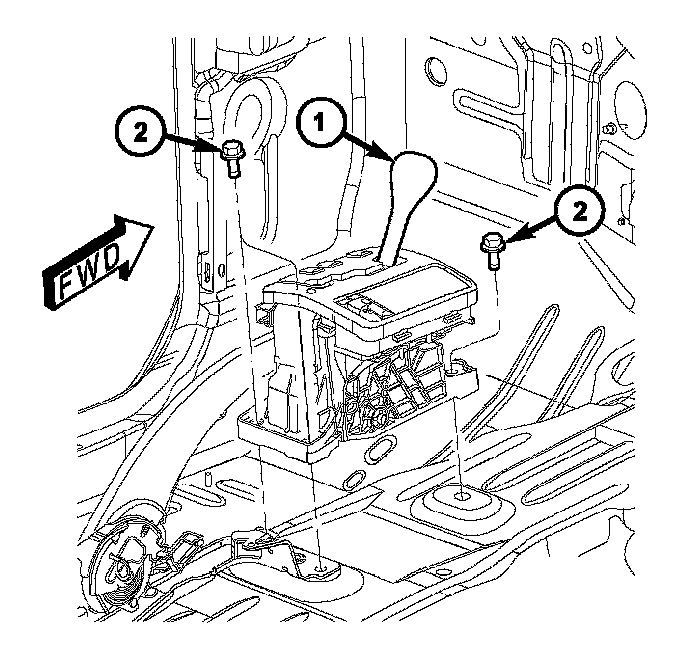 2
1
2
FWD